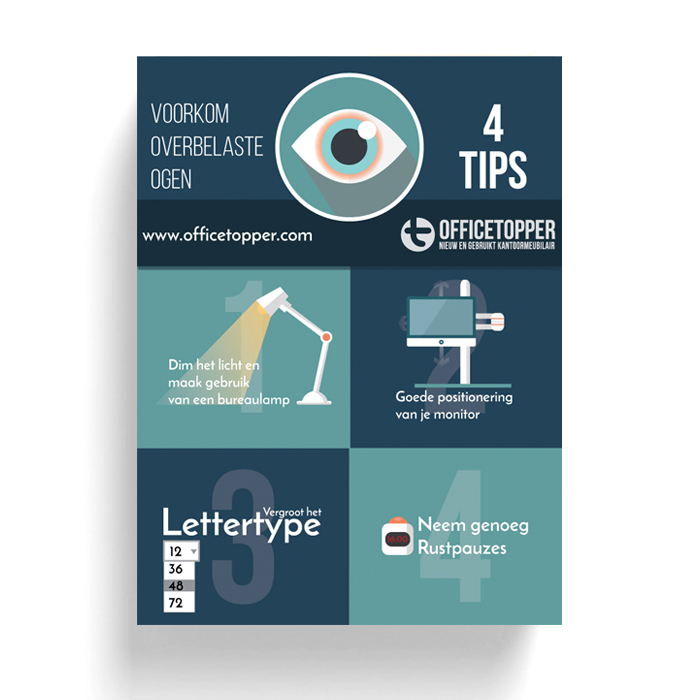 VOORKOM OVERBELASTE OGEN

4 TIPS

www.officetopper.com

OFFICETOPPER
NIEUW EN GEBRUIKT KANTOORMEUBILAIR

1

Dim het licht en maak gebruik van een bureaulamp

2

Goede positionering van je monitor

3

Vergroot het Lettertype

12
36
48
72

4

16:00

Neem genoeg Rustpauzes